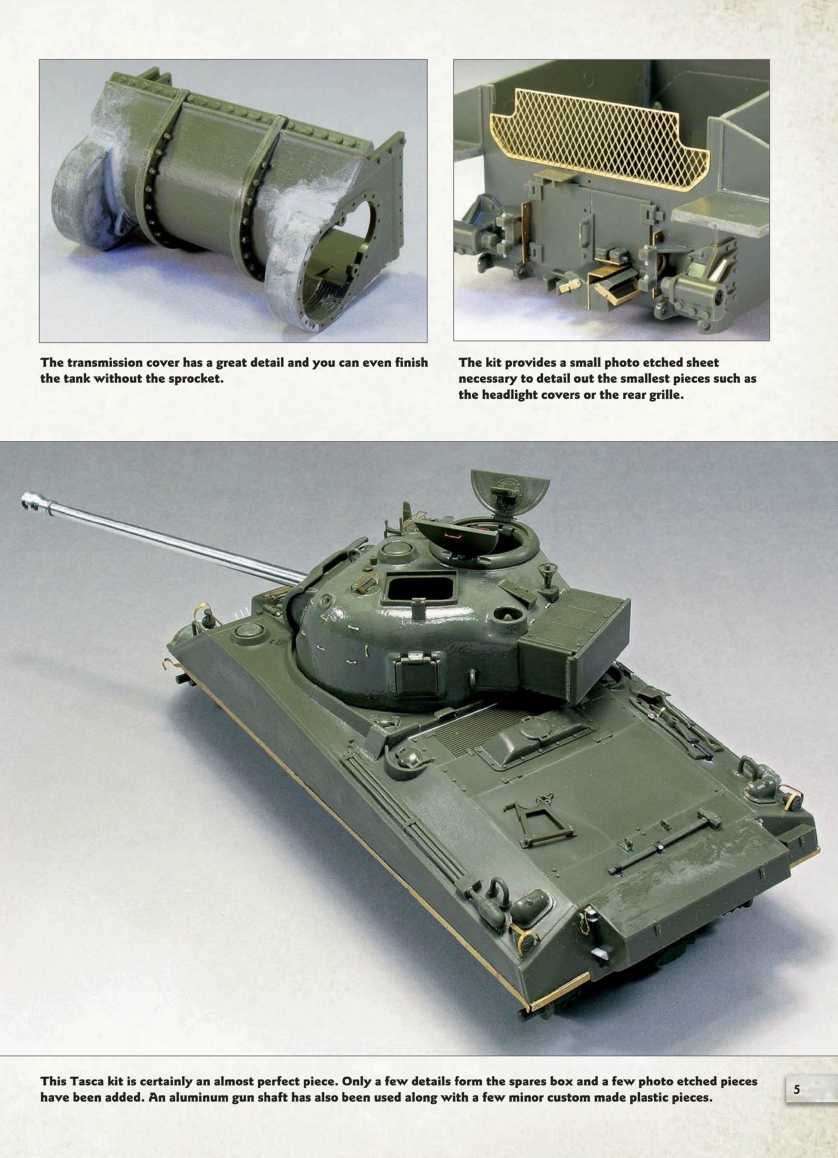 The transmission cover has a great detail and you can even finish the tank without the sprocket.

The kit provides a small photo etched sheet necessary to detail out the smallest pieces such as the headlight covers or the rear grille.

This Tasca kit is certainly an almost perfect piece. Only a few details form the spares box and a few photo etched pieces have been added. An aluminum gun shaft has also been used along with a few minor custom made plastic pieces.

5